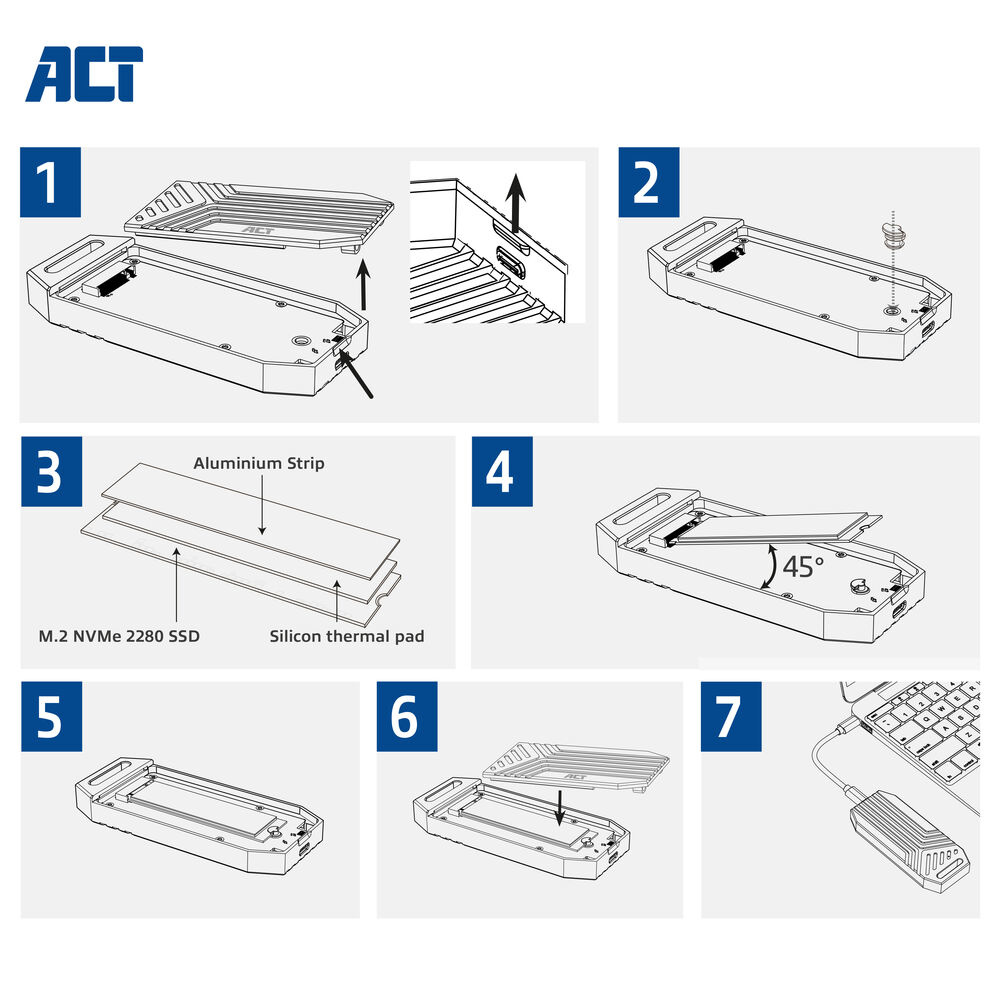 ACT

1

ACT

2

3

Aluminium Strip

M.2 NVMe 2280 SSD

Silicon thermal pad

4

45°

5

6

ACT

7